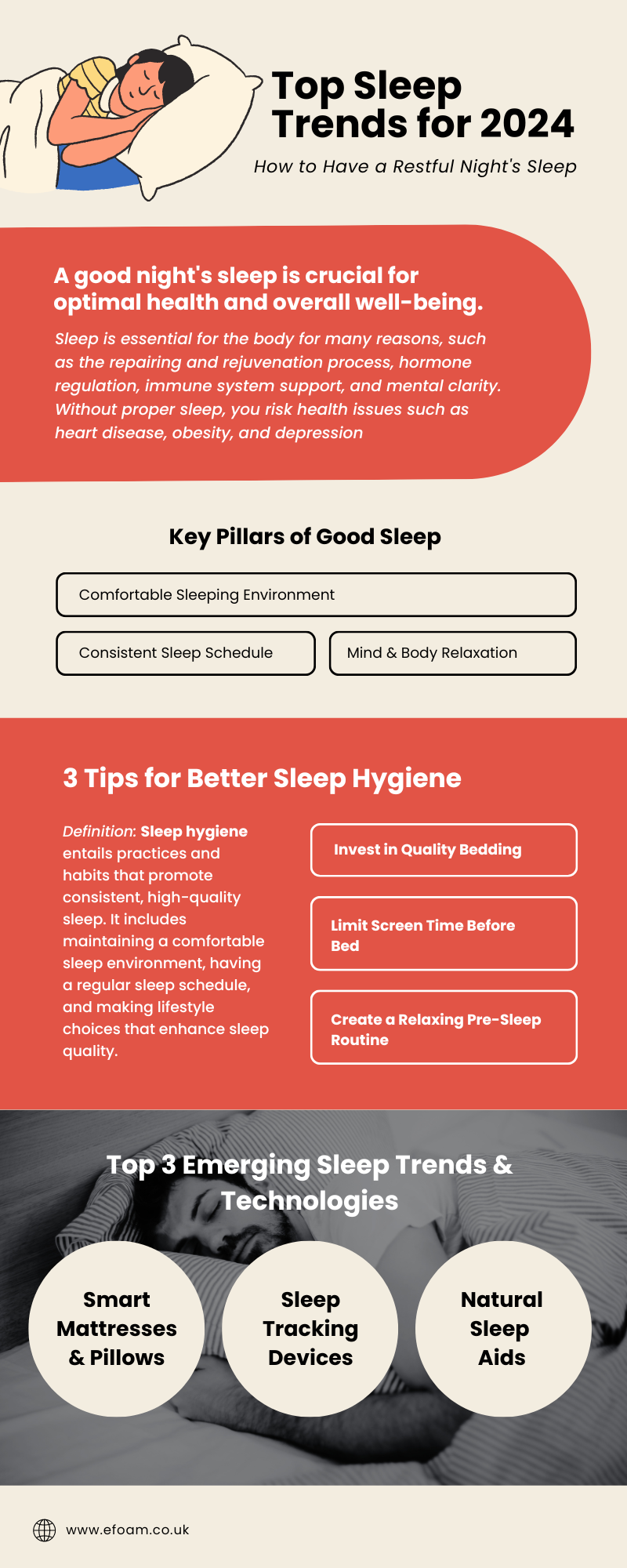 Top Sleep Trends for 2024

How to Have a Restful Night's Sleep

A good night's sleep is crucial for optimal health and overall well-being.

Sleep is essential for the body for many reasons, such as the repairing and rejuvenation process, hormone regulation, immune system support, and mental clarity. Without proper sleep, you risk health issues such as heart disease, obesity, and depression

Key Pillars of Good Sleep

Comfortable Sleeping Environment

Consistent Sleep Schedule

Mind & Body Relaxation

3 Tips for Better Sleep Hygiene

Definition: Sleep hygiene entails practices and habits that promote consistent, high-quality sleep. It includes maintaining a comfortable sleep environment, having a regular sleep schedule, and making lifestyle choices that enhance sleep quality.

Invest in Quality Bedding

Limit Screen Time Before Bed

Create a Relaxing Pre-Sleep Routine

Top 3 Emerging Sleep Trends & Technologies

Smart Mattresses & Pillows

Sleep Tracking Devices

Natural Sleep Aids

www.efoam.co.uk